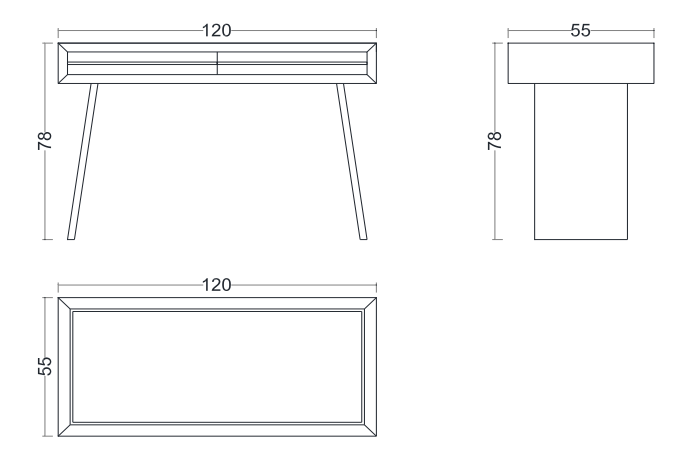 120
78
55
78
120
55